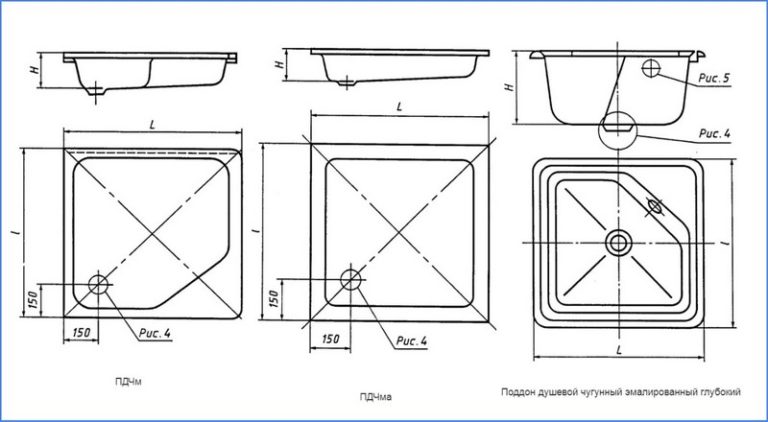 H

L

l

150

150

Рис. 4

ПДЧм

H

L

l

150

150

Рис. 4

ПДЧма

H

Рис. 5

Рис. 4

l

L

Поддон душевой чугунный эмалированный глубокий