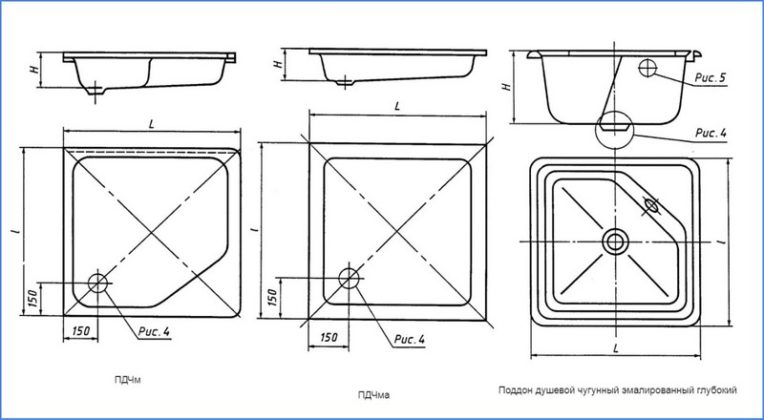 H
L
l
150
150
Рис. 4
ПДЧм

H
L
l
150
150
Рис. 4
ПДЧма

H
Рис. 5
Рис. 4
l
L
Поддон душевой чугунный эмалированный глубокий